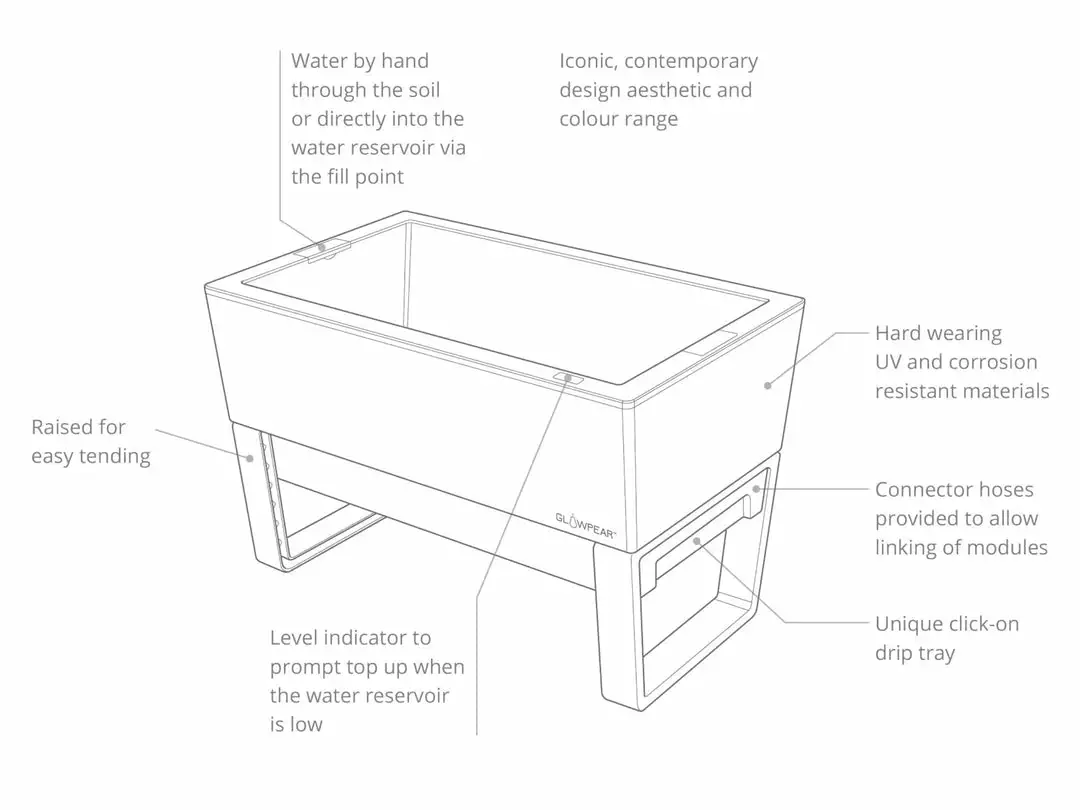 Water by hand through the soil or directly into the water reservoir via the fill point

Iconic, contemporary design aesthetic and colour range

Hard wearing UV and corrosion resistant materials

Raised for easy tending

GLOWPEAR

Connector hoses provided to allow linking of modules

Unique click-on drip tray

Level indicator to prompt top up when the water reservoir is low